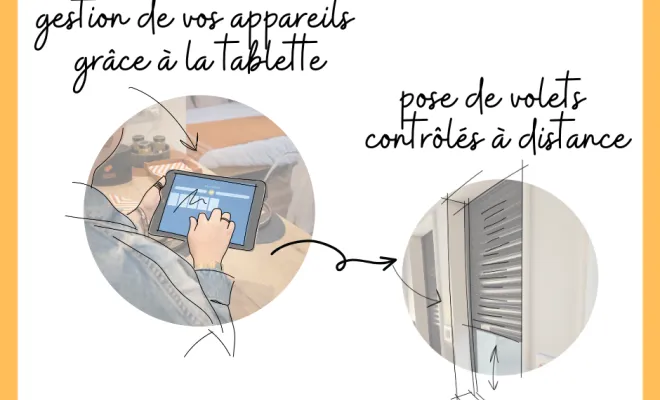 gestion de vos appareils grâce à la tablette

pose de volets contrôlés à distance